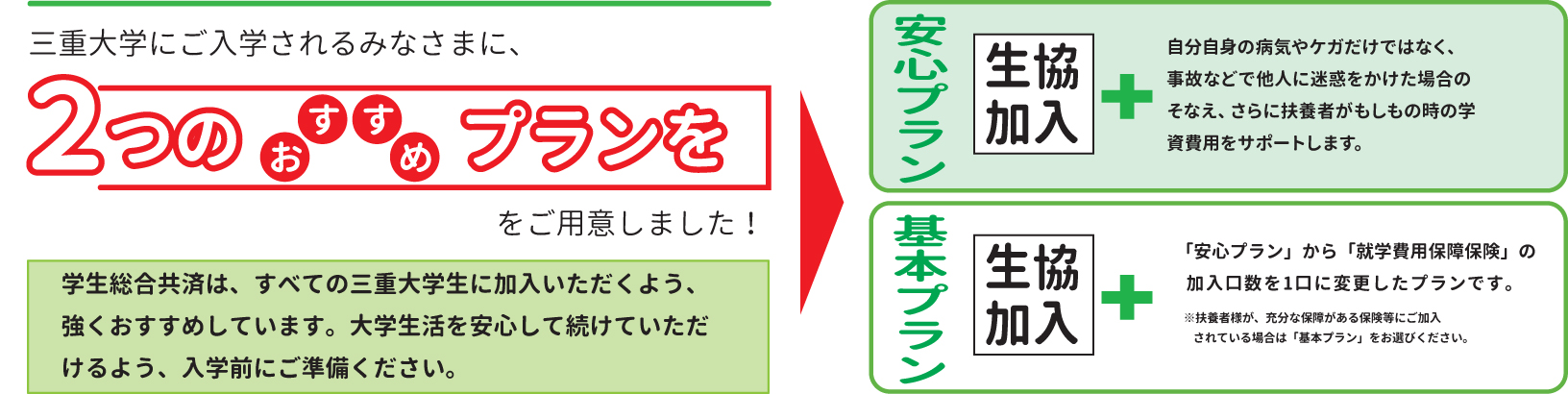 三重大学にご入学されるみなさまに、

2つのおすすめプランを

をご用意しました！

学生総合共済は、すべての三重大学生に加入いただくよう、強くおすすめしています。大学生活を安心して続けていただけるよう、入学前にご準備ください。

安心プラン

生協加入

＋

自分自身の病気やケガだけではなく、事故などで他人に迷惑をかけた場合のそなえ、さらに扶養者がもしもの時の学資費用をサポートします。

基本プラン

生協加入

＋

「安心プラン」から「就学費用保障保険」の加入口数を1口に変更したプランです。

※扶養者様が、充分な保障がある保険等にご加入されている場合は「基本プラン」をお選びください。