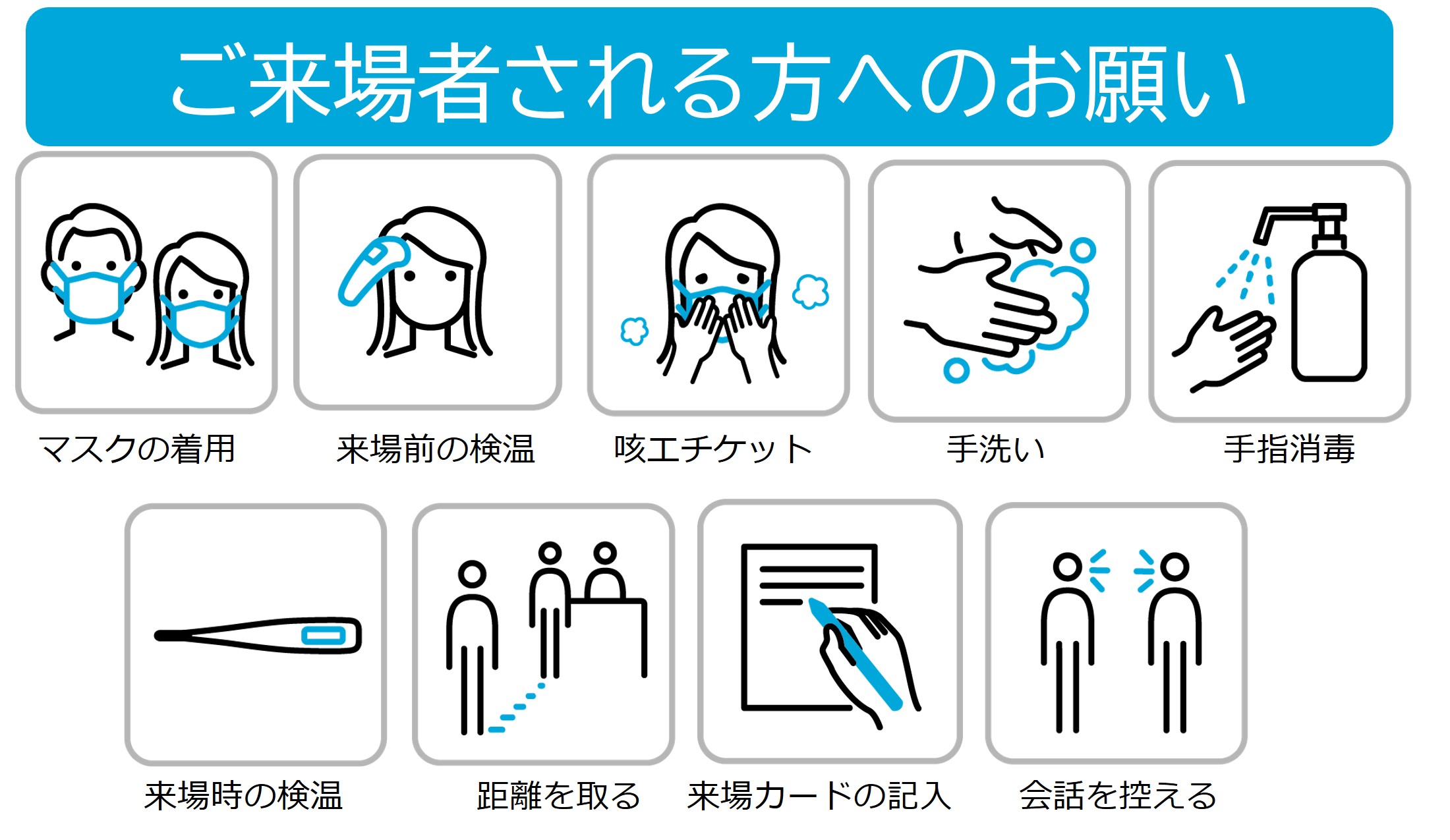 ご来場者される方へのお願い

マスクの着用

来場前の検温

咳エチケット

手洗い

手指消毒

来場時の検温

距離を取る

来場カードの記入

会話を控える