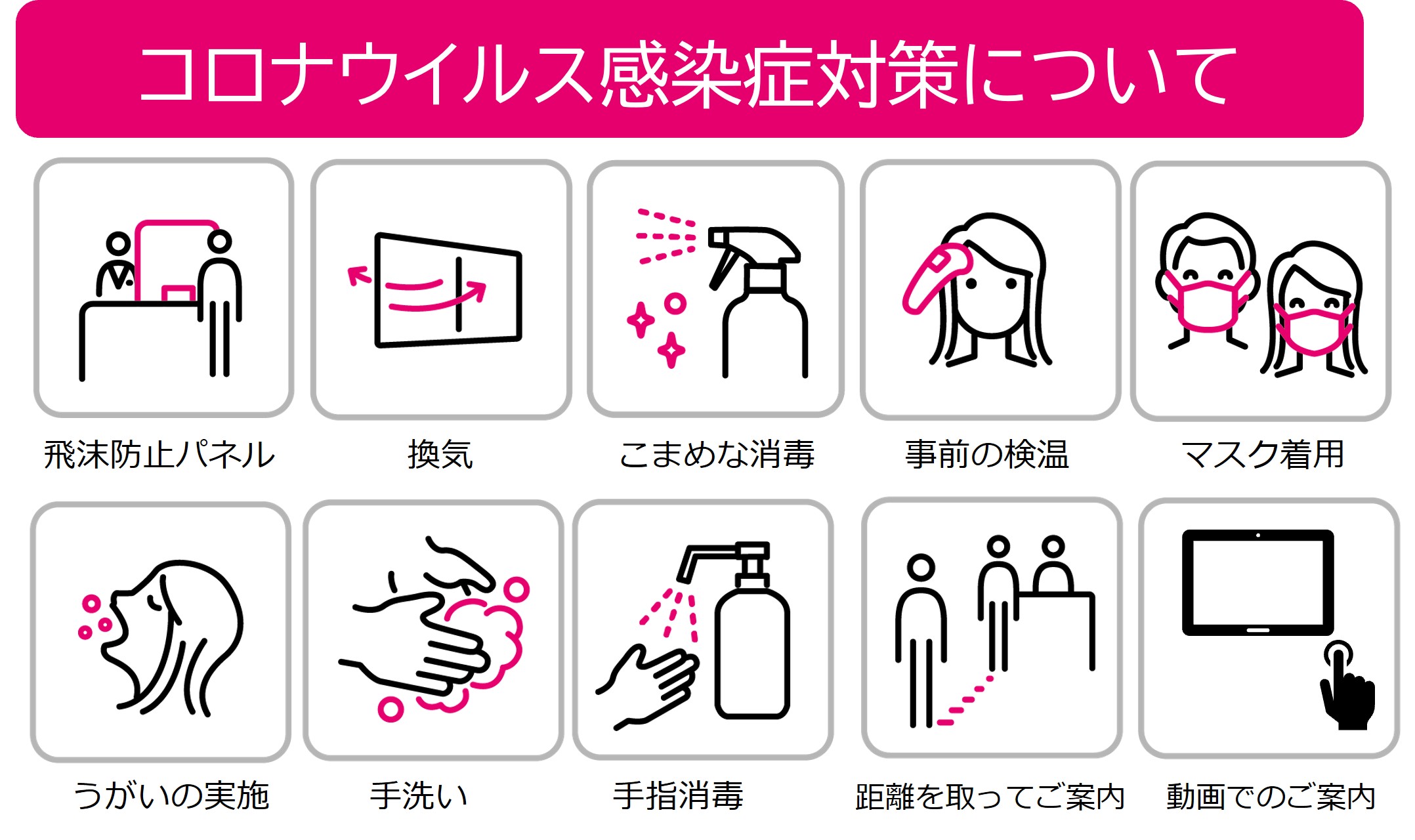 コロナウイルス感染症対策について

飛沫防止パネル

換気

こまめな消毒

事前の検温

マスク着用

うがいの実施

手洗い

手指消毒

距離を取ってご案内

動画でのご案内